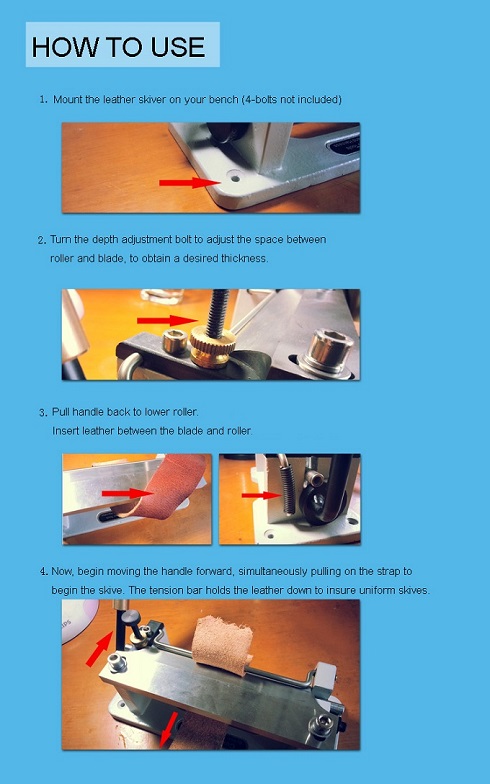 HOW TO USE

1. Mount the leather skiver on your bench (4-bolts not included)

2. Turn the depth adjustment bolt to adjust the space between roller and blade, to obtain a desired thickness.

3. Pull handle back to lower roller.
Insert leather between the blade and roller.

4. Now, begin moving the handle forward, simultaneously pulling on the strap to begin the skive. The tension bar holds the leather down to insure uniform skives.